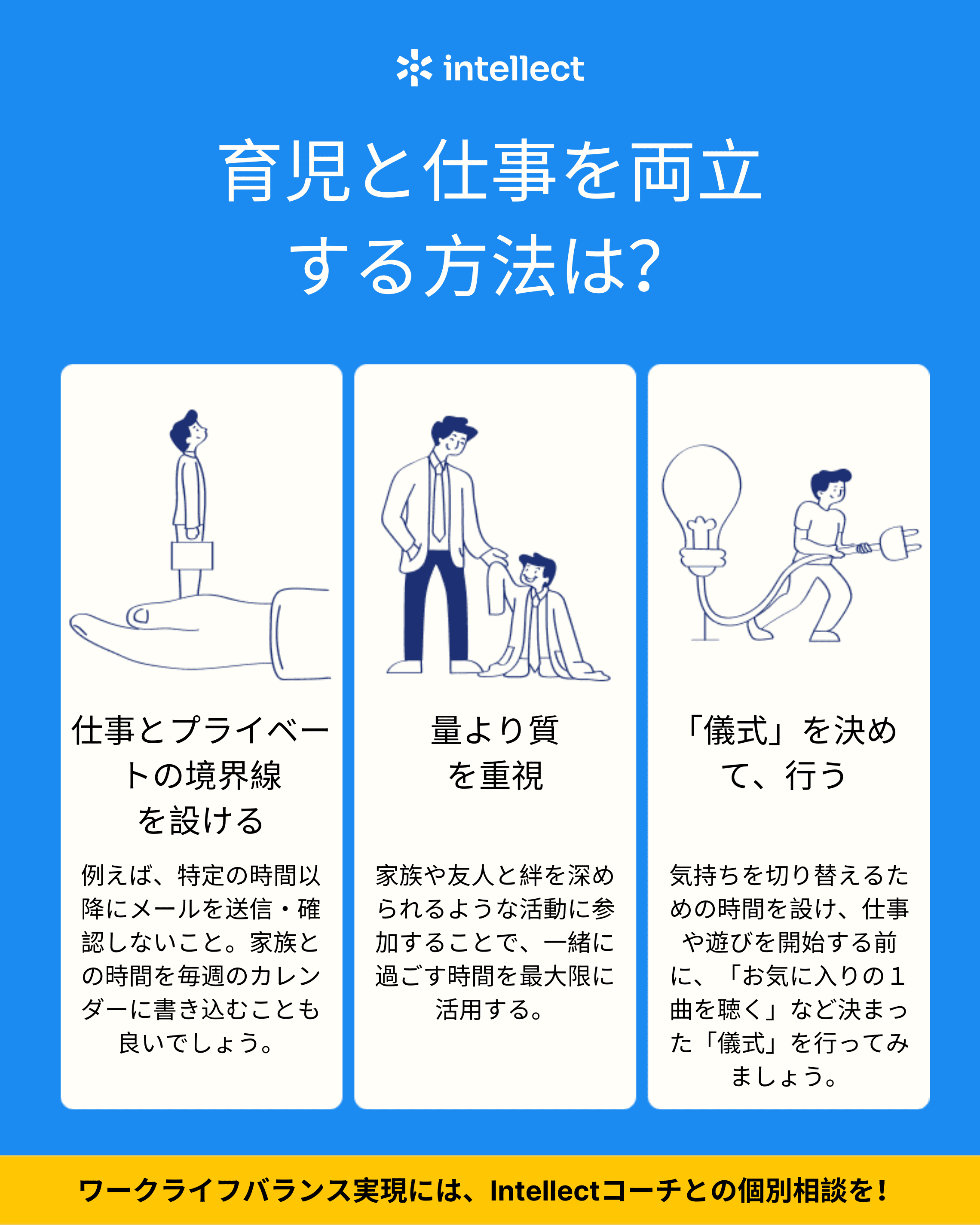 intellect

育児と仕事を両立する方法は?

仕事とプライベートの境界線を設ける

例えば、特定の時間以降にメールを送信・確認しないこと。家族との時間を毎週のカレンダーに書き込むことも良いでしょう。

量より質を重視

家族や友人と絆を深められるような活動に参加することで、一緒に過ごす時間を最大限に活用する。

「儀式」を決めて、行う

気持ちを切り替えるための時間を設け、仕事や遊びを開始する前に、「お気に入りの1曲を聴く」など決まった「儀式」を行ってみましょう。

ワークライフバランス実現には、Intellectコーチとの個別相談を!